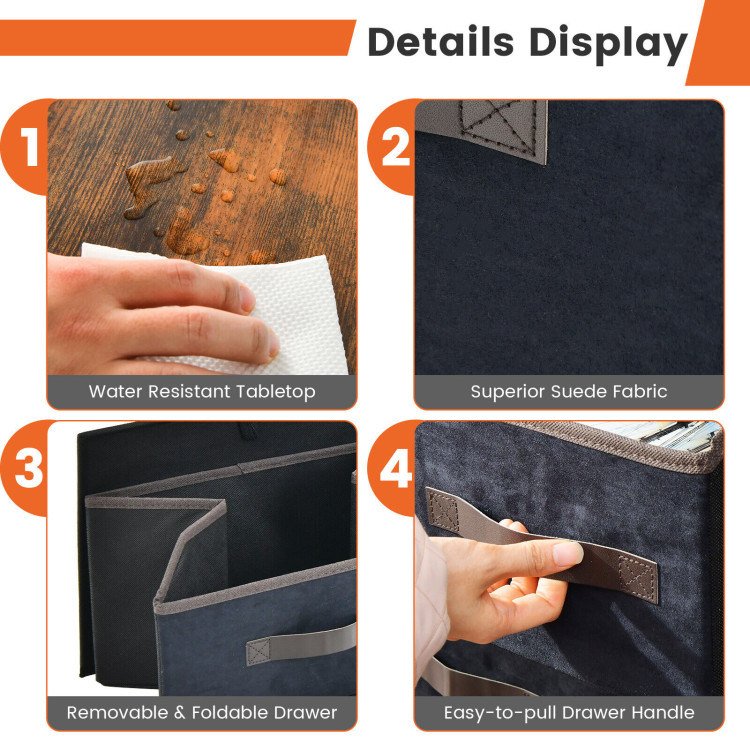 Details Display

1

Water Resistant Tabletop

2

Superior Suede Fabric

3

Removable & Foldable Drawer

4

Easy-to-pull Drawer Handle